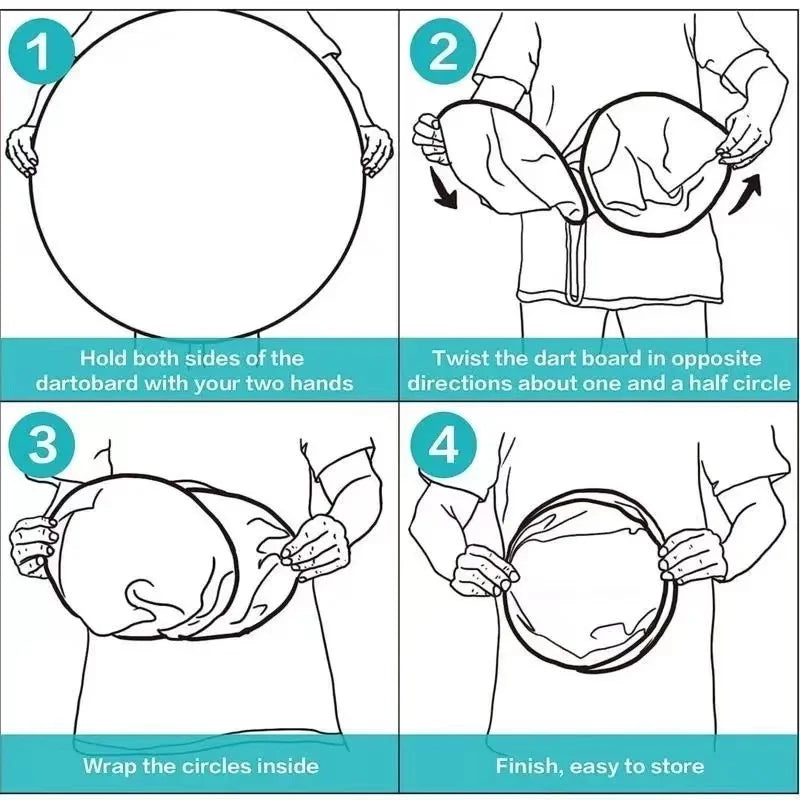 1

Hold both sides of the dartobard with your two hands

2

Twist the dart board in opposite directions about one and a half circle

3

Wrap the circles inside

4

Finish, easy to store